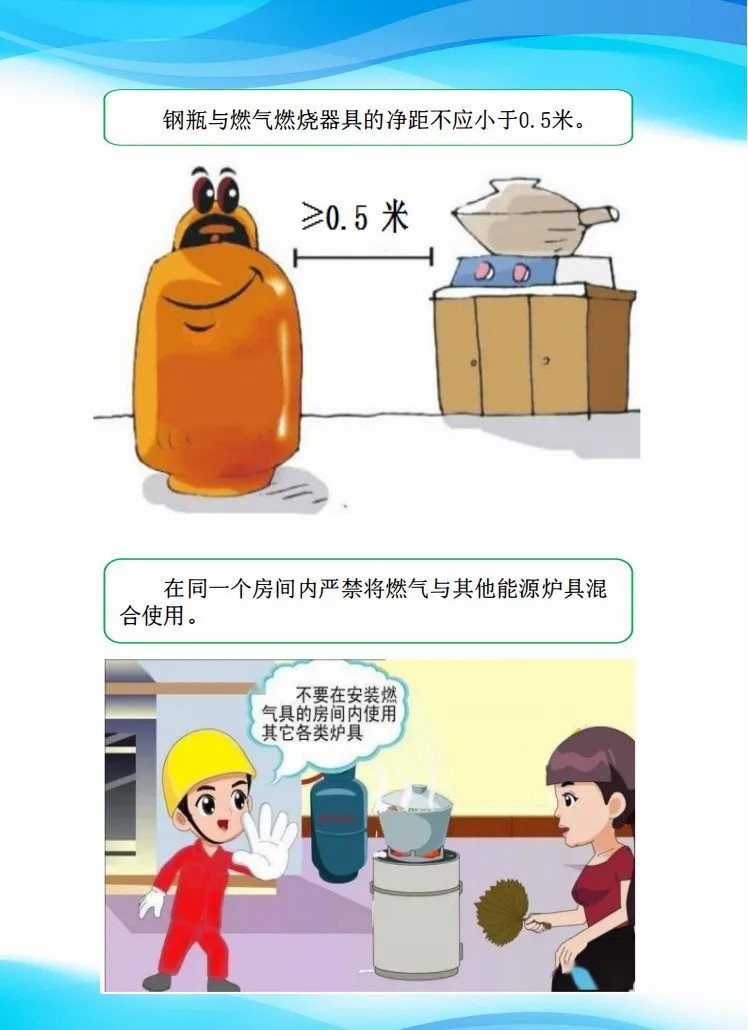 钢瓶与燃气燃烧器具的净距不应小于0.5米。

≥0.5 米

在同一个房间内严禁将燃气与其他能源炉具混合使用。

不要在安装燃气具的房间内使用其它各类炉具